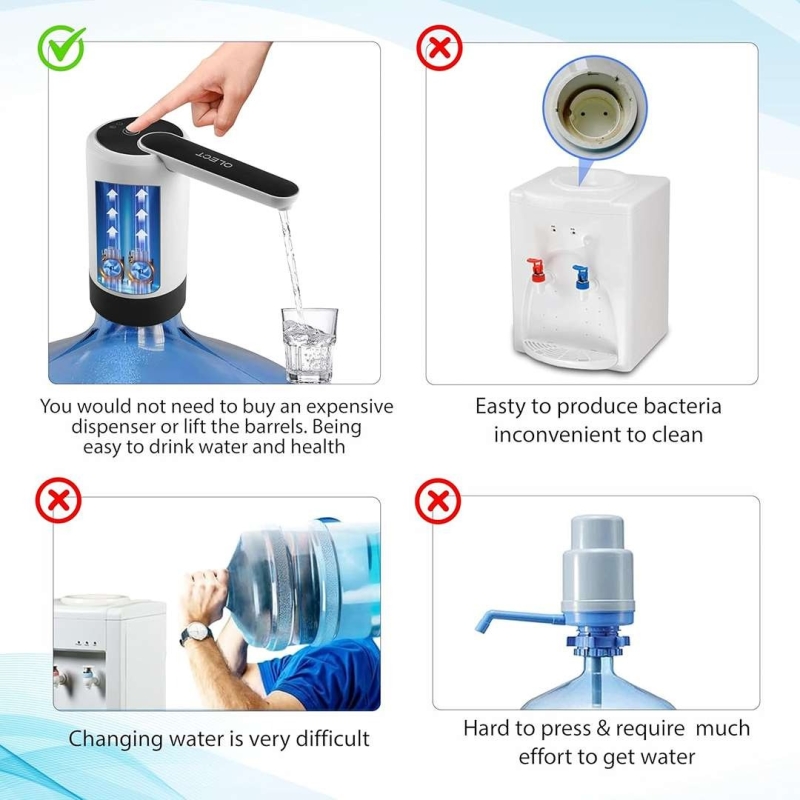 OLECT

You would not need to buy an expensive dispenser or lift the barrels. Being easy to drink water and health

Easty to produce bacteria inconvenient to clean

Changing water is very difficult

Hard to press & require much effort to get water