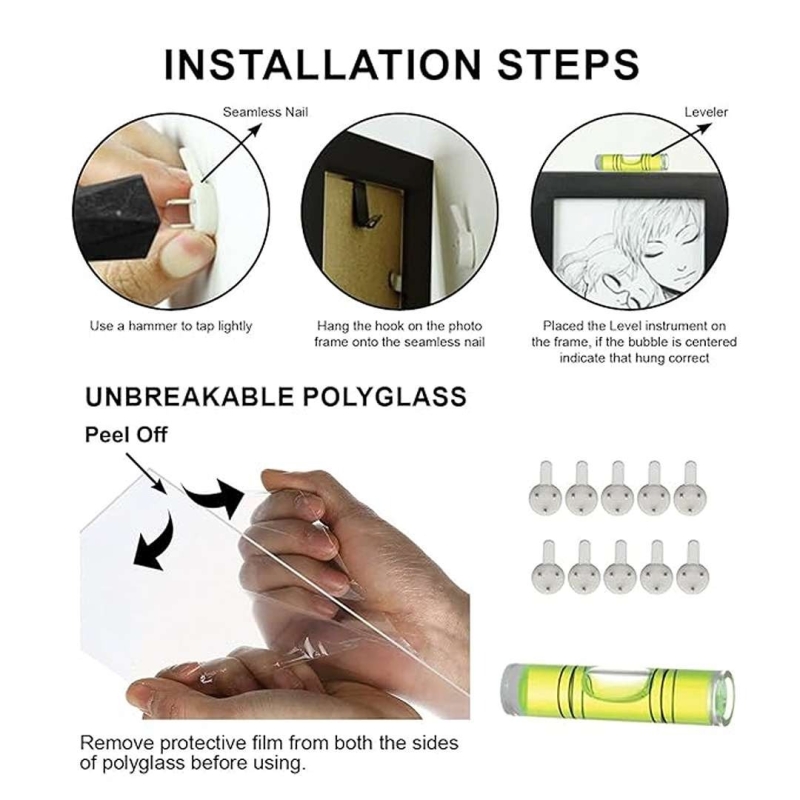 INSTALLATION STEPS

Seamless Nail

Leveler

Use a hammer to tap lightly

Hang the hook on the photo frame onto the seamless nail

Placed the Level instrument on the frame, if the bubble is centered indicate that hung correct

UNBREAKABLE POLYGLASS

Peel Off

Remove protective film from both the sides of polyglass before using.