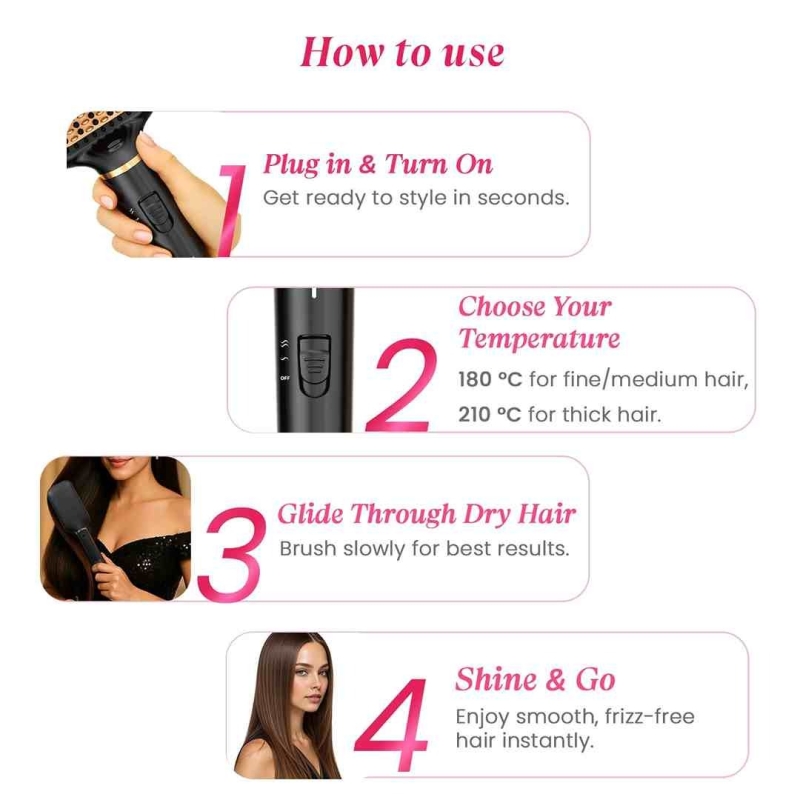 How to use

1

Plug in & Turn On

Get ready to style in seconds.

OFF

2

Choose Your Temperature

180 °C for fine/medium hair,

210 °C for thick hair.

3

Glide Through Dry Hair

Brush slowly for best results.

4

Shine & Go

Enjoy smooth, frizz-free hair instantly.