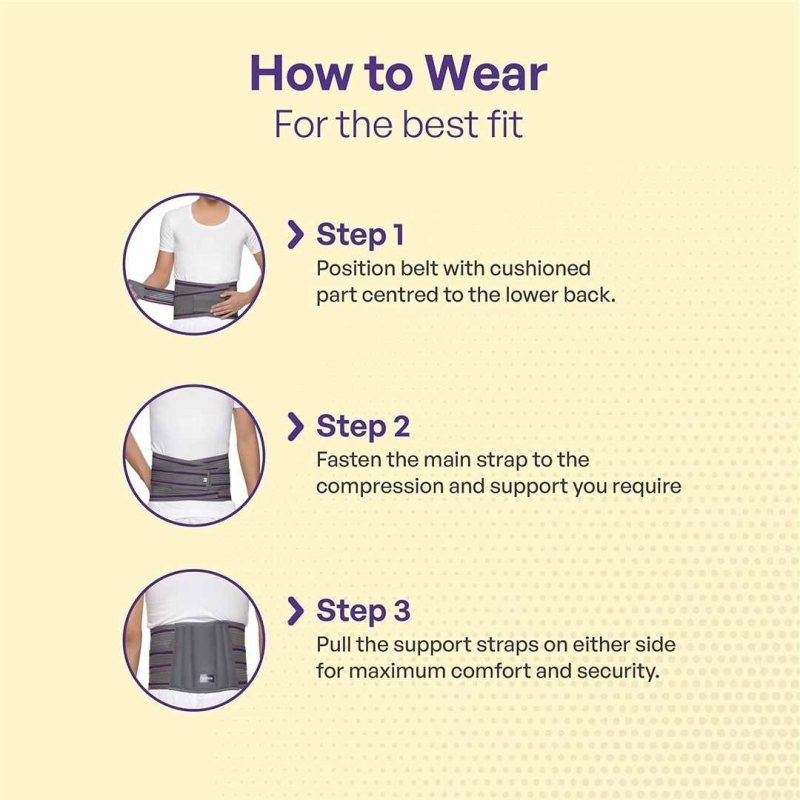 How to Wear
For the best fit

Step 1
Position belt with cushioned part centred to the lower back.

Step 2
Fasten the main strap to the compression and support you require

Step 3
Pull the support straps on either side for maximum comfort and security.