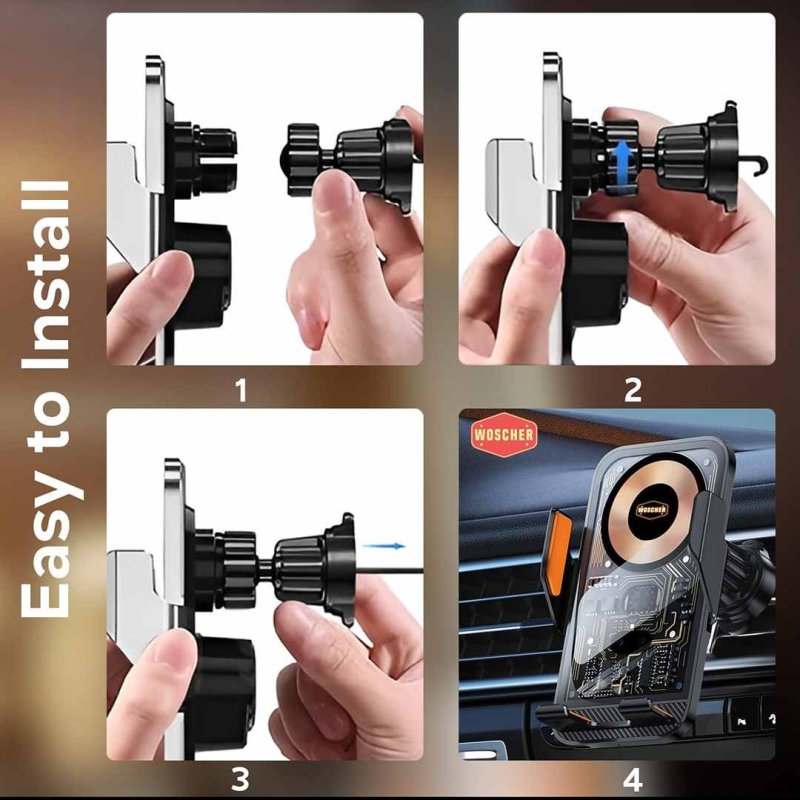 Easy to Install

1

2

3

WOSCHER

WOSCHER

4