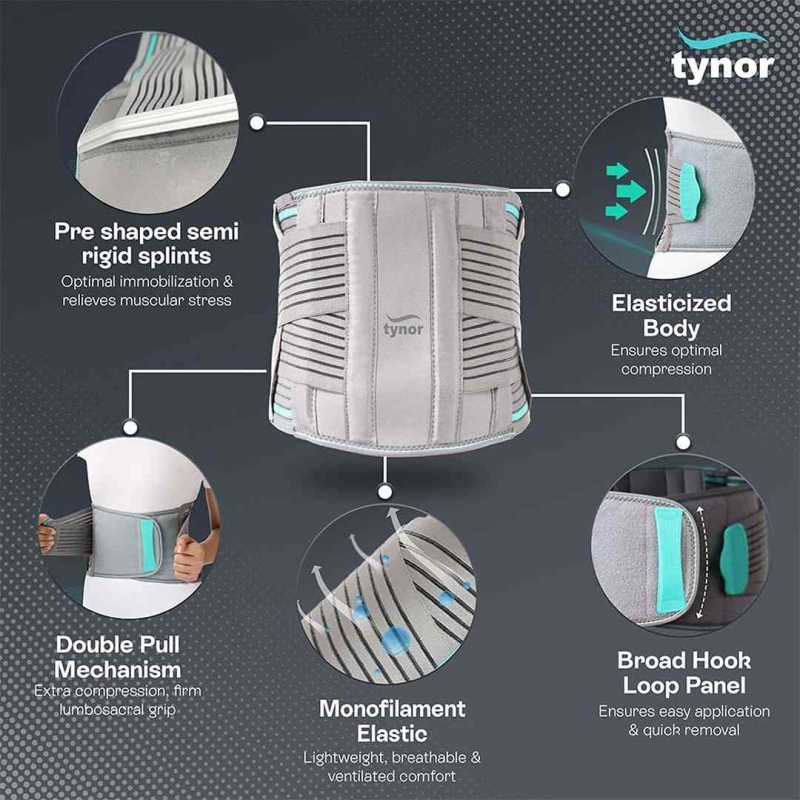 tynor

Pre shaped semi rigid splints
Optimal immobilization & relieves muscular stress

tynor

Elasticized Body
Ensures optimal compression

Double Pull Mechanism
Extra compression, firm lumbosacral grip

Monofilament Elastic
Lightweight, breathable & ventilated comfort

Broad Hook Loop Panel
Ensures easy application & quick removal