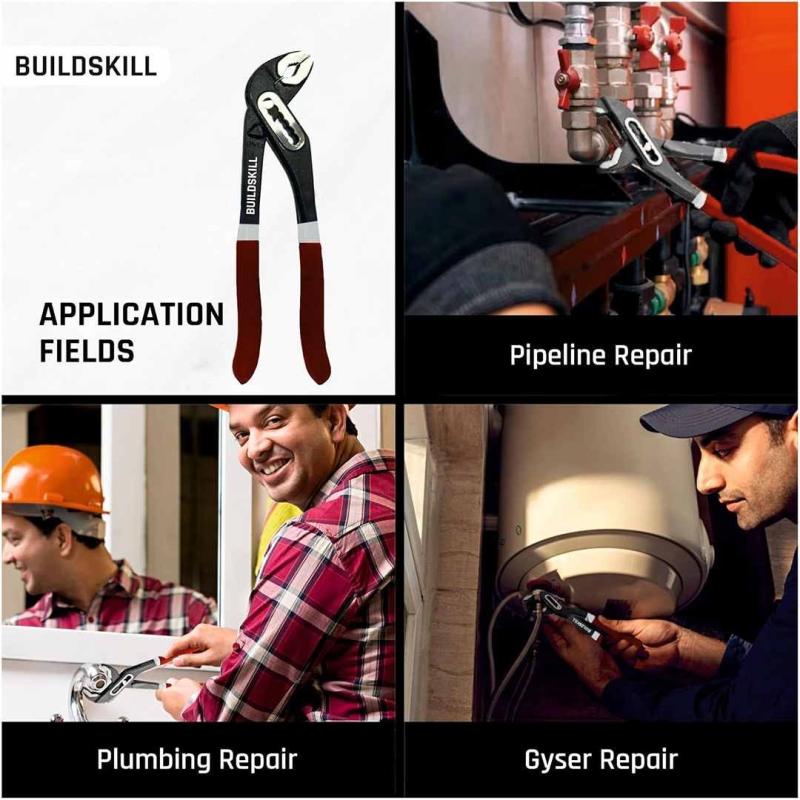 BUILDSKILL

BUILDSKILL

APPLICATION FIELDS

Pipeline Repair

Plumbing Repair

Gyser Repair