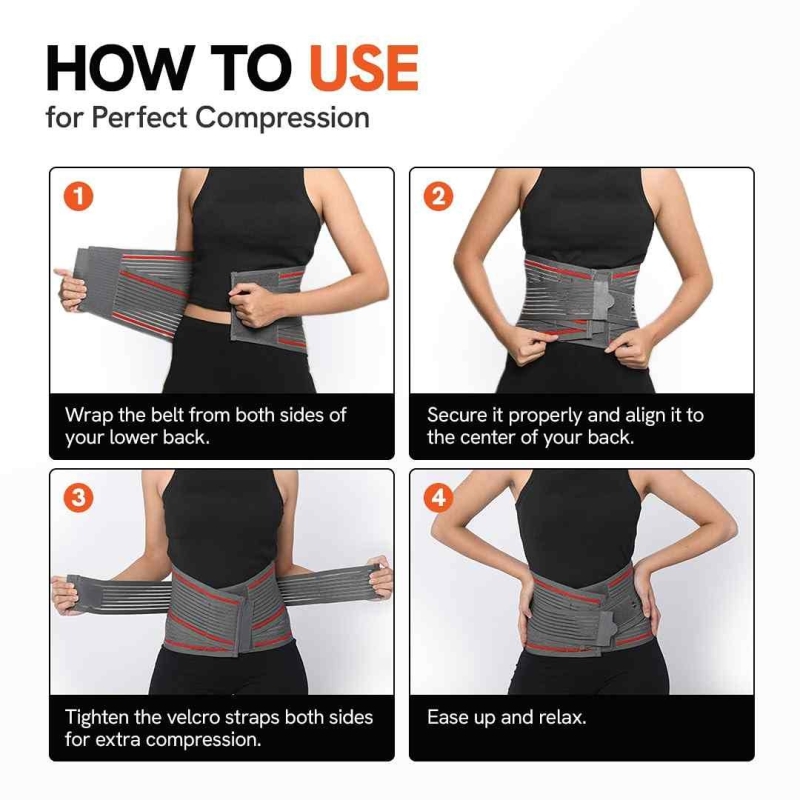 HOW TO USE
for Perfect Compression

1

Wrap the belt from both sides of your lower back.

2

Secure it properly and align it to the center of your back.

3

Tighten the velcro straps both sides for extra compression.

4

Ease up and relax.