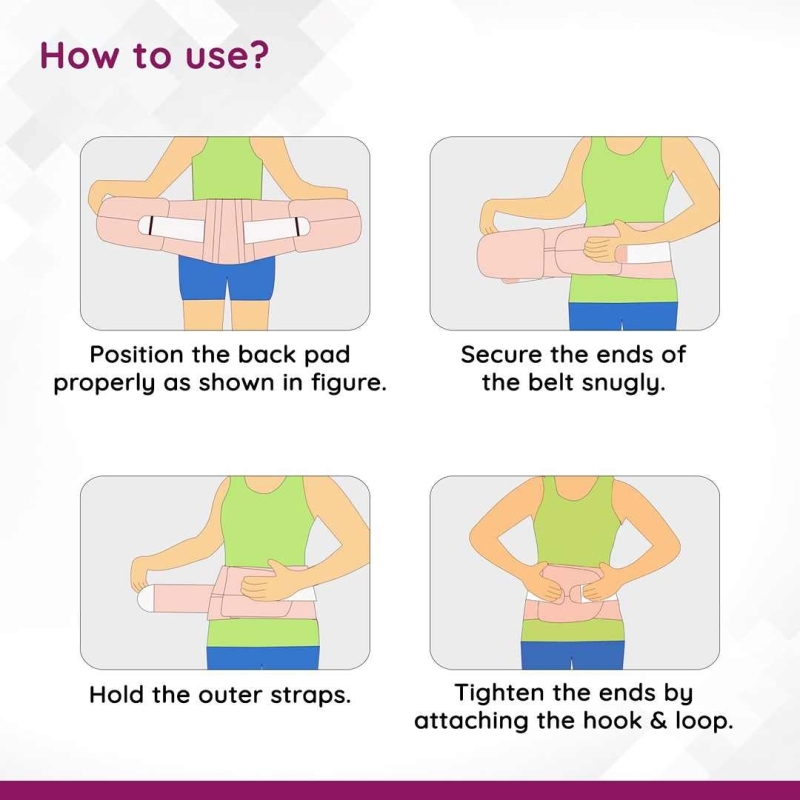 How to use?

Position the back pad properly as shown in figure.

Secure the ends of the belt snugly.

Hold the outer straps.

Tighten the ends by attaching the hook & loop.