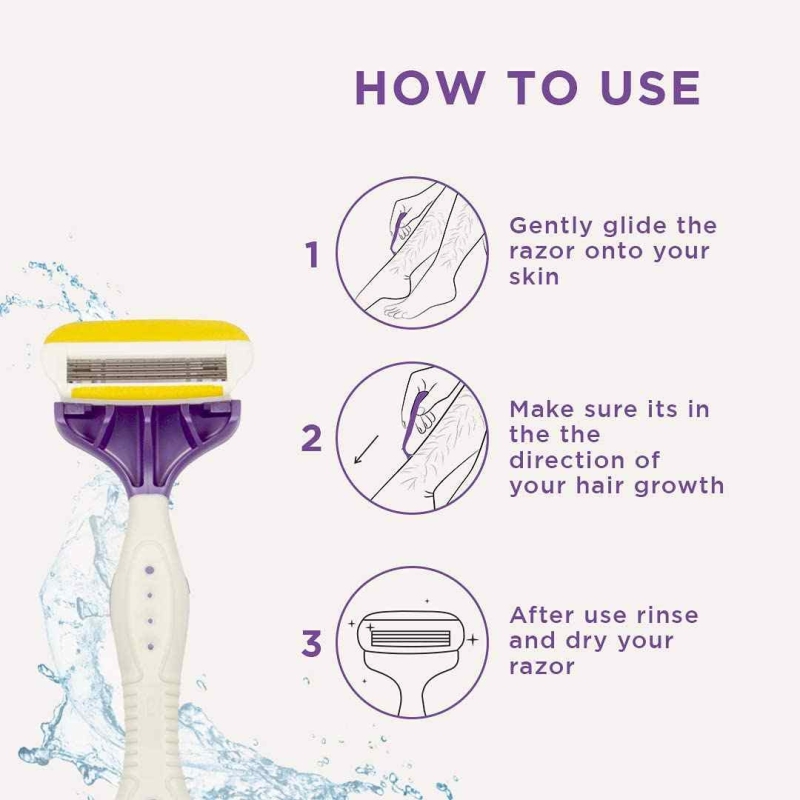 HOW TO USE

1 Gently glide the razor onto your skin

2 Make sure its in the the direction of your hair growth

3 After use rinse and dry your razor