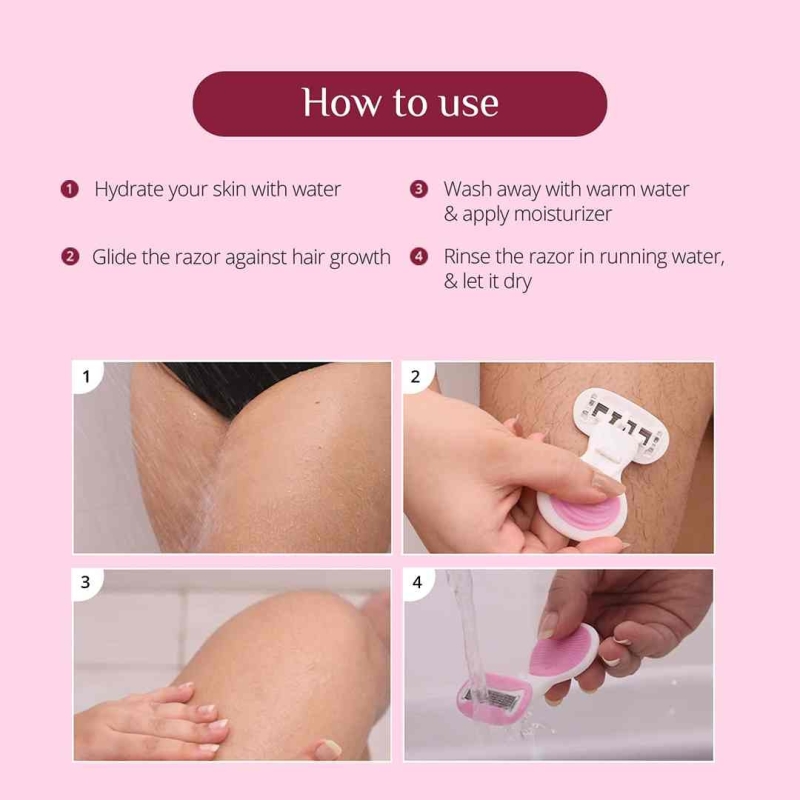 How to use

1 Hydrate your skin with water

2 Glide the razor against hair growth

3 Wash away with warm water & apply moisturizer

4 Rinse the razor in running water, & let it dry

1

2

3

4