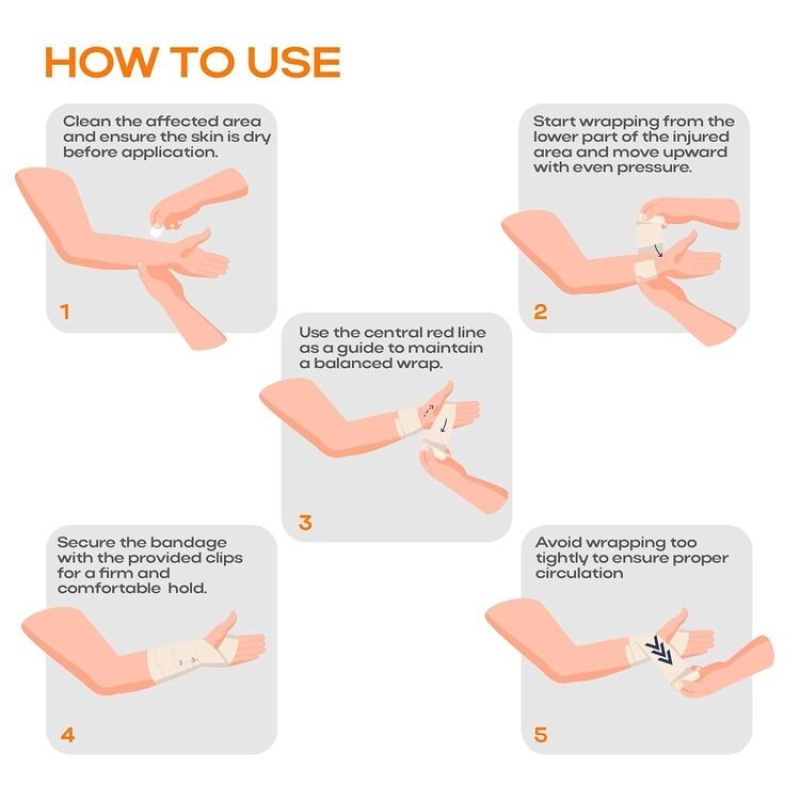 HOW TO USE

Clean the affected area and ensure the skin is dry before application.

1

Start wrapping from the lower part of the injured area and move upward with even pressure.

2

Use the central red line as a guide to maintain a balanced wrap.

3

Secure the bandage with the provided clips for a firm and comfortable hold.

4

Avoid wrapping too tightly to ensure proper circulation

5