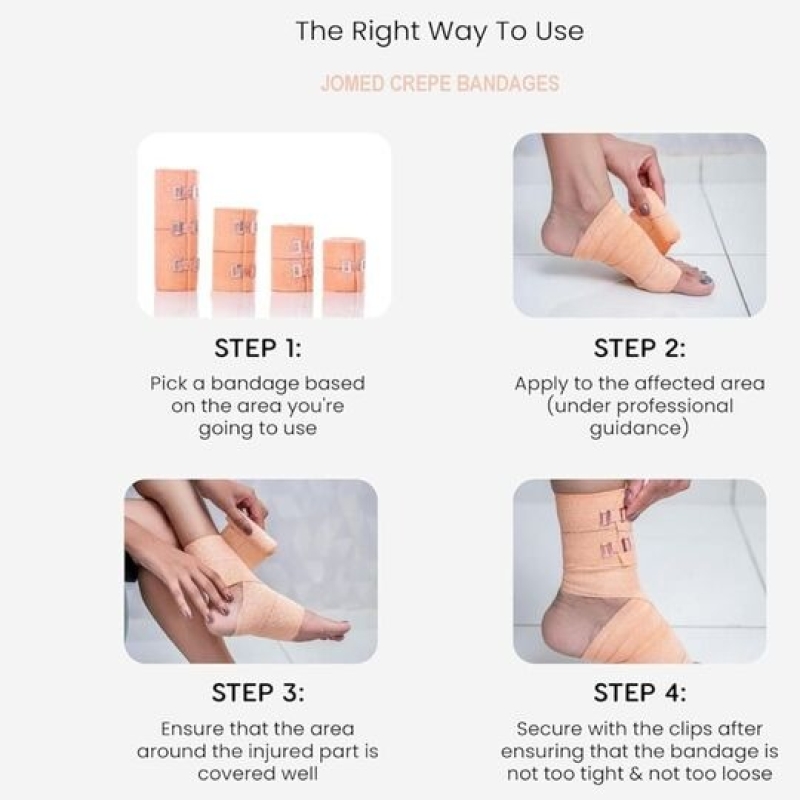 The Right Way To Use

JOMED CREPE BANDAGES

STEP 1:

Pick a bandage based on the area you're going to use

STEP 2:

Apply to the affected area (under professional guidance)

STEP 3:

Ensure that the area around the injured part is covered well

STEP 4:

Secure with the clips after ensuring that the bandage is not too tight & not too loose